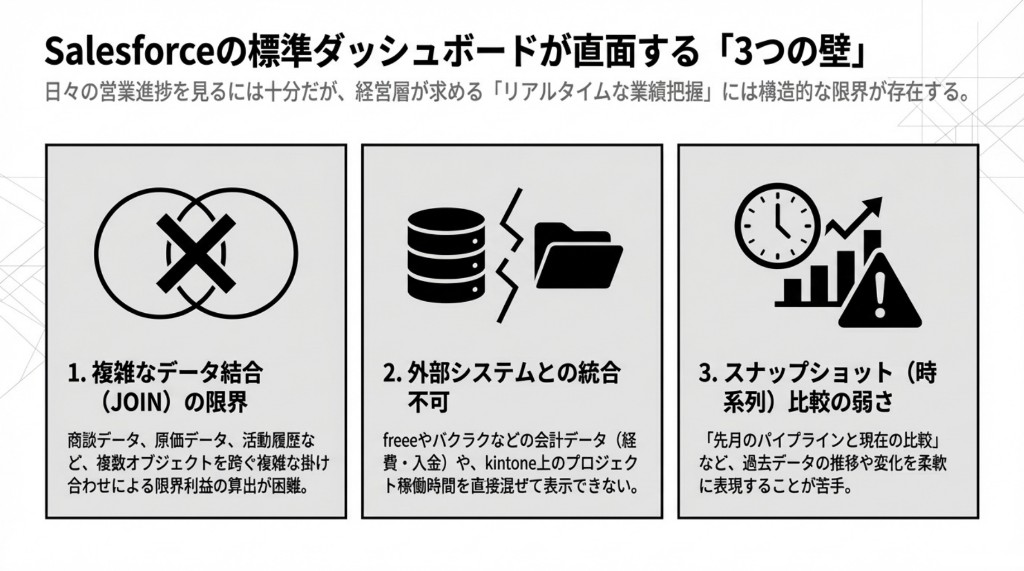 Salesforceの標準ダッシュボードが直面する「3つの壁」

日々の営業進捗を見るには十分だが、経営層が求める「リアルタイムな業績把握」には構造的な限界が存在する。

1. 複雑なデータ結合（JOIN）の限界

商談データ、原価データ、活動履歴など、複数オブジェクトを跨ぐ複雑な掛け合わせによる限界利益の算出が困難。

2. 外部システムとの統合不可

freeeやバクラクなどの会計データ（経費・入金）や、kintone上のプロジェクト稼働時間を直接混ぜて表示できない。

3. スナップショット（時系列）比較の弱さ

「先月のパイプラインと現在の比較」など、過去データの推移や変化を柔軟に表現することが苦手。