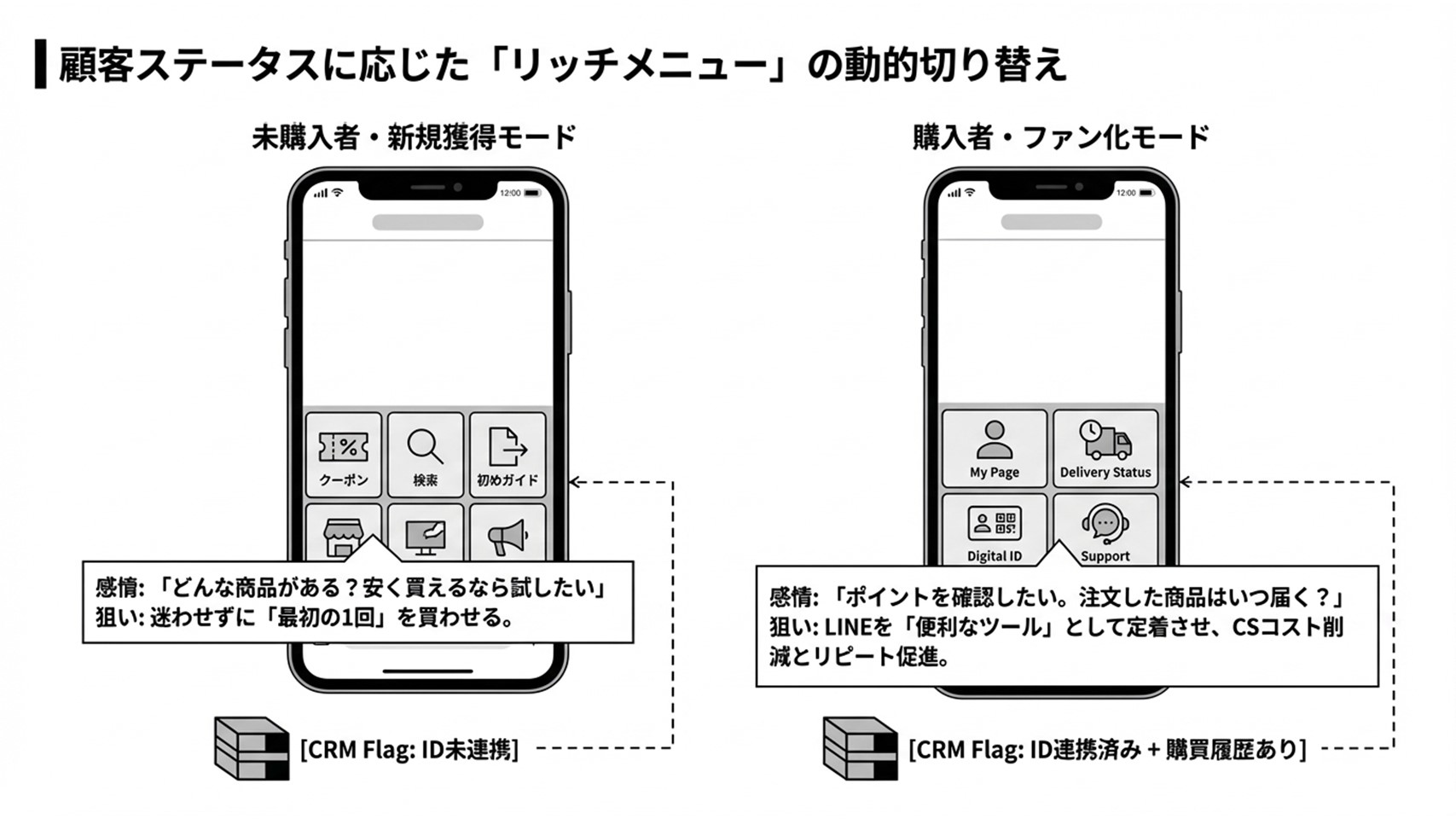 顧客ステータスに応じた「リッチメニュー」の動的切り替え

未購入者・新規獲得モード

12:00

クーポン
検索
初めガイド

感情: 「どんな商品がある？安く買えるなら試したい」
狙い: 迷わせずに「最初の1回」を買わせる。

[CRM Flag: ID未連携]

購入者・ファン化モード

12:00

My Page
Delivery Status
Digital ID
Support

感情: 「ポイントを確認したい。注文した商品はいつ届く？」
狙い: LINEを「便利なツール」として定着させ、CSコスト削減とリピート促進。

[CRM Flag: ID連携済み + 購買履歴あり]